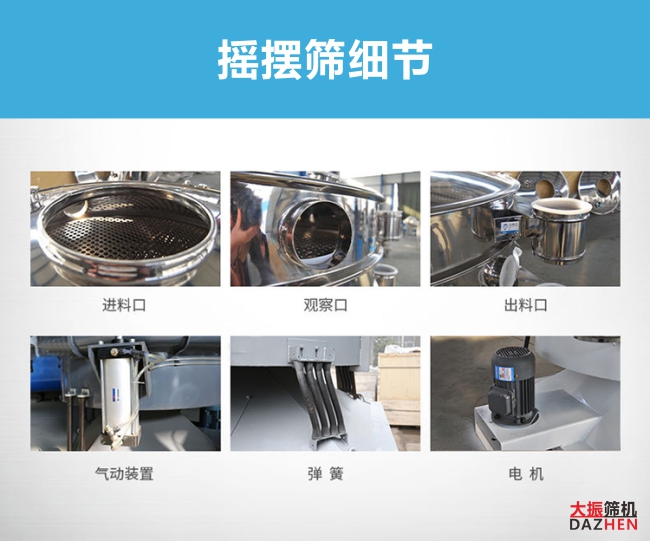 摇摆筛细节

进料口

观察口

出料口

气动装置

弹 簧

电 机

大振筛机
DAZHEN